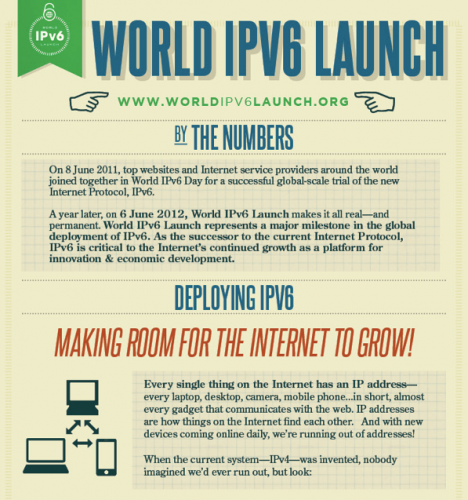 WORLD IPv6 LAUNCH

WORLD IPV6 LAUNCH

WWW.WORLDIPV6LAUNCH.ORG

BY THE NUMBERS

On 8 June 2011, top websites and Internet service providers around the world joined together in World IPv6 Day for a successful global-scale trial of the new Internet Protocol, IPv6.

A year later, on 6 June 2012, World IPv6 Launch makes it all real—and permanent. World IPv6 Launch represents a major milestone in the global deployment of IPv6. As the successor to the current Internet Protocol, IPv6 is critical to the Internet's continued growth as a platform for innovation & economic development.

DEPLOYING IPV6

MAKING ROOM FOR THE INTERNET TO GROW!

Every single thing on the Internet has an IP address—every laptop, desktop, camera, mobile phone...in short, almost every gadget that communicates with the web. IP addresses are how things on the Internet find each other. And with new devices coming online daily, we're running out of addresses!

When the current system—IPv4—was invented, nobody imagined we'd ever run out, but look: